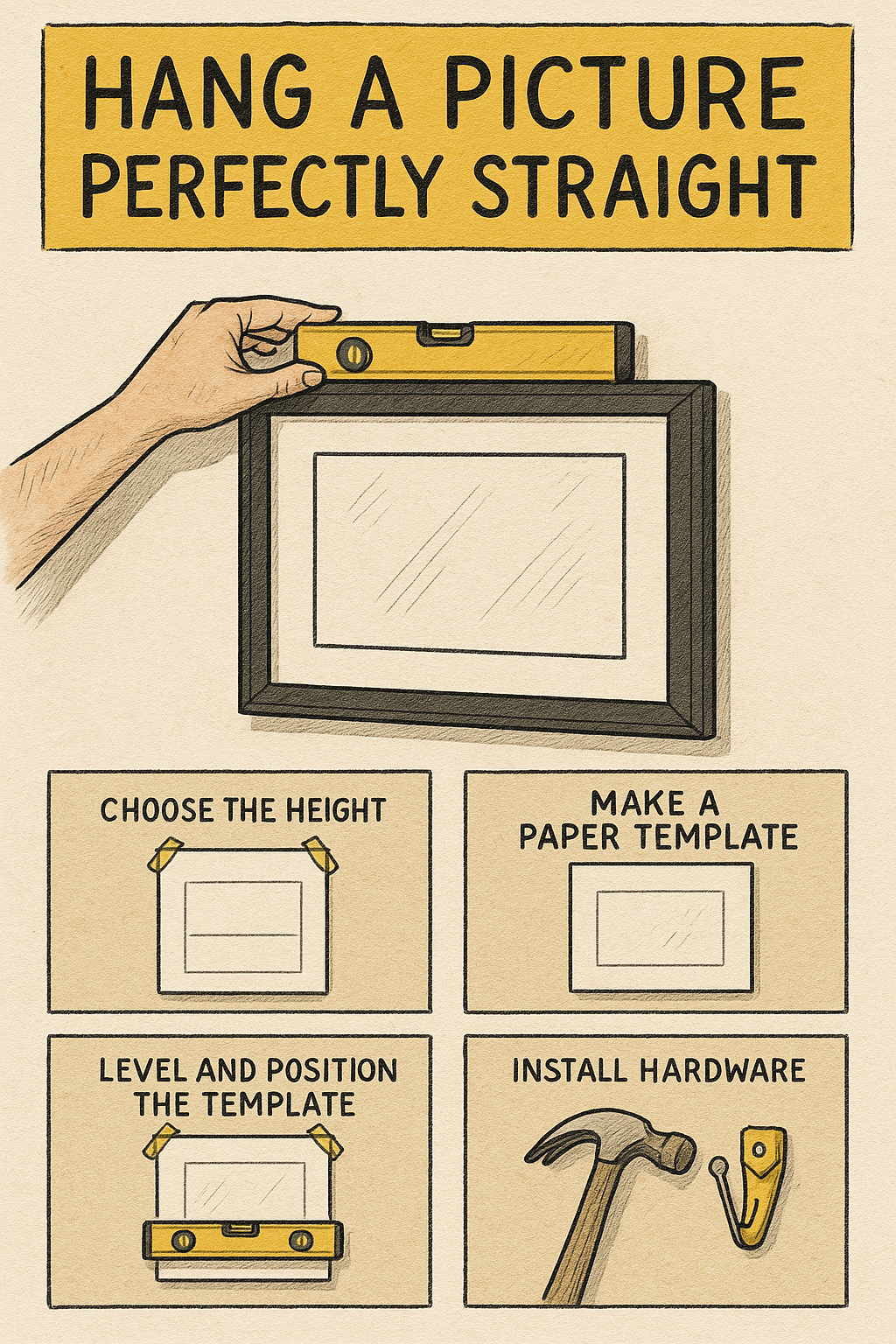 HANG A PICTURE PERFECTLY STRAIGHT

CHOOSE THE HEIGHT

MAKE A PAPER TEMPLATE

LEVEL AND POSITION THE TEMPLATE

INSTALL HARDWARE